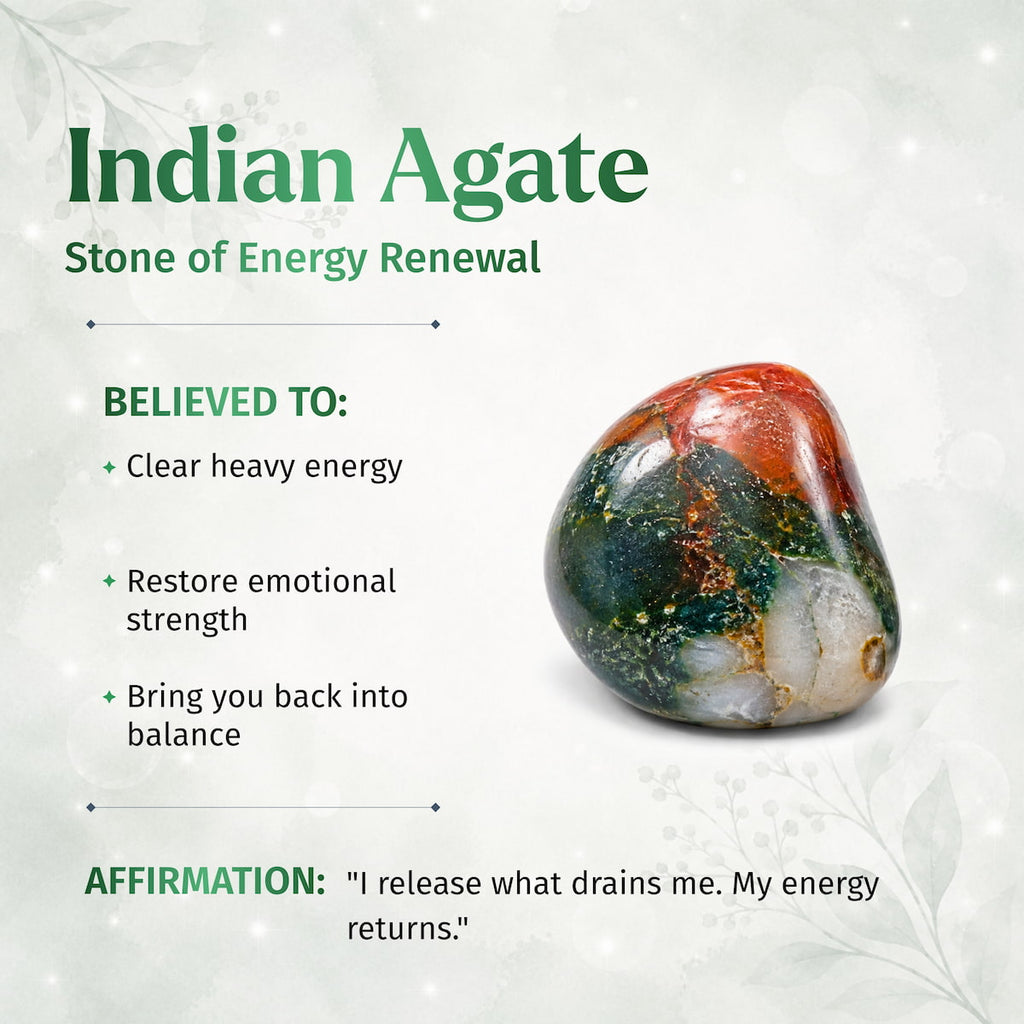 Indian Agate

Stone of Energy Renewal

BELIEVED TO:

✦ Clear heavy energy

✦ Restore emotional strength

✦ Bring you back into balance

AFFIRMATION: "I release what drains me. My energy returns."